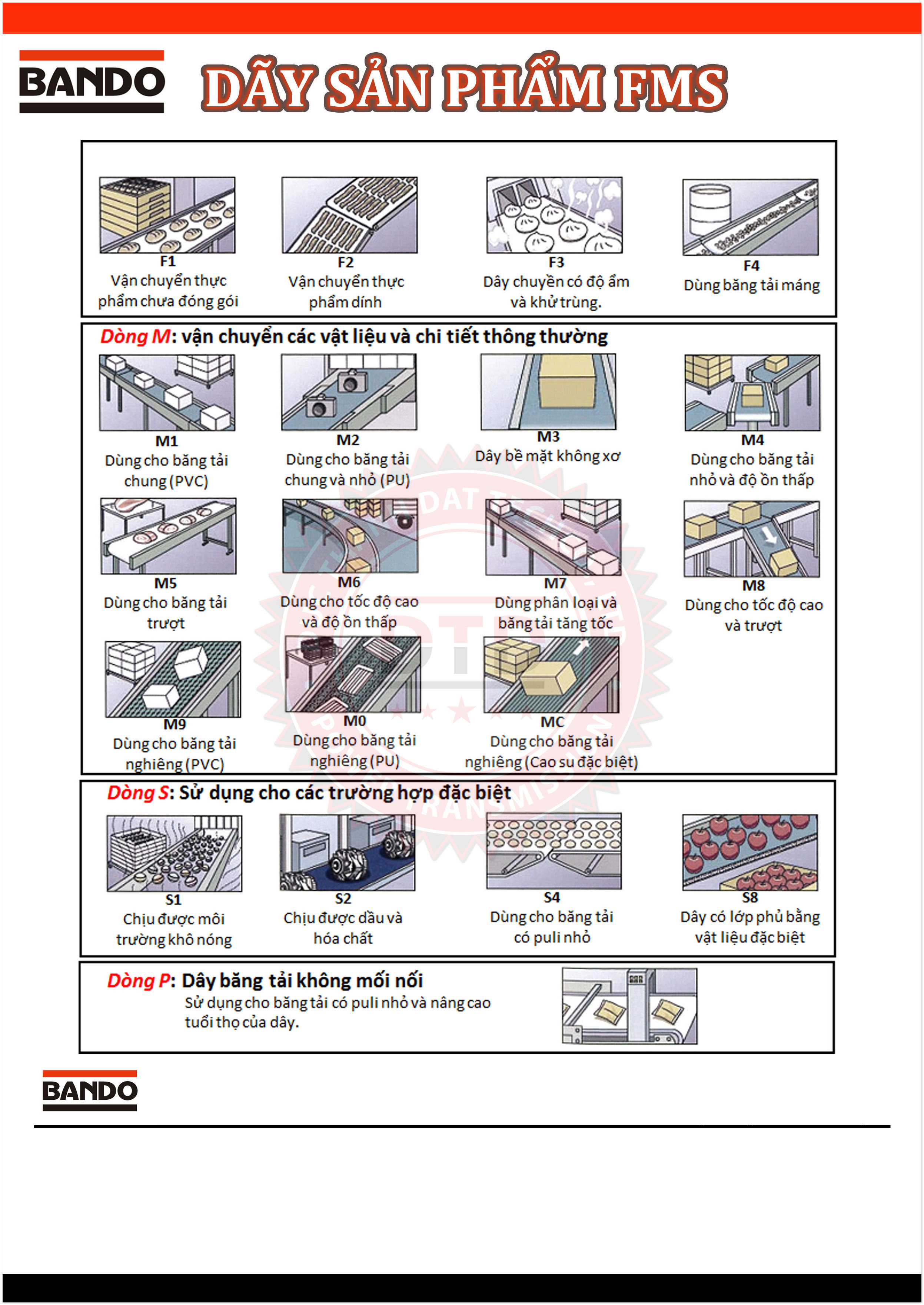 BANDO

DÃY SẢN PHẨM FMS

F1
Vận chuyển thực phẩm chưa đóng gói

F2
Vận chuyển thực phẩm dính

F3
Dây chuyền có độ ẩm và khử trùng.

F4
Dùng băng tải máng

Dòng M: vận chuyển các vật liệu và chi tiết thông thường

M1
Dùng cho băng tải chung (PVC)

M2
Dùng cho băng tải chung và nhỏ (PU)

M3
Dây bề mặt không xơ

M4
Dùng cho băng tải nhỏ và độ ồn thấp

M5
Dùng cho băng tải trượt

M6
Dùng cho tốc độ cao và độ ồn thấp

M7
Dùng phân loại và băng tải tăng tốc

M8
Dùng cho tốc độ cao và trượt

M9
Dùng cho băng tải nghiêng (PVC)

M0
Dùng cho băng tải nghiêng (PU)

MC
Dùng cho băng tải nghiêng (Cao su đặc biệt)

Dòng S: Sử dụng cho các trường hợp đặc biệt

S1
Chịu được môi trường khô nóng

S2
Chịu được dầu và hóa chất

S4
Dùng cho băng tải có puli nhỏ

S8
Dây có lớp phủ bằng vật liệu đặc biệt

Dòng P: Dây băng tải không mối nối
Sử dụng cho băng tải có puli nhỏ và nâng cao tuổi thọ của dây.

BANDO