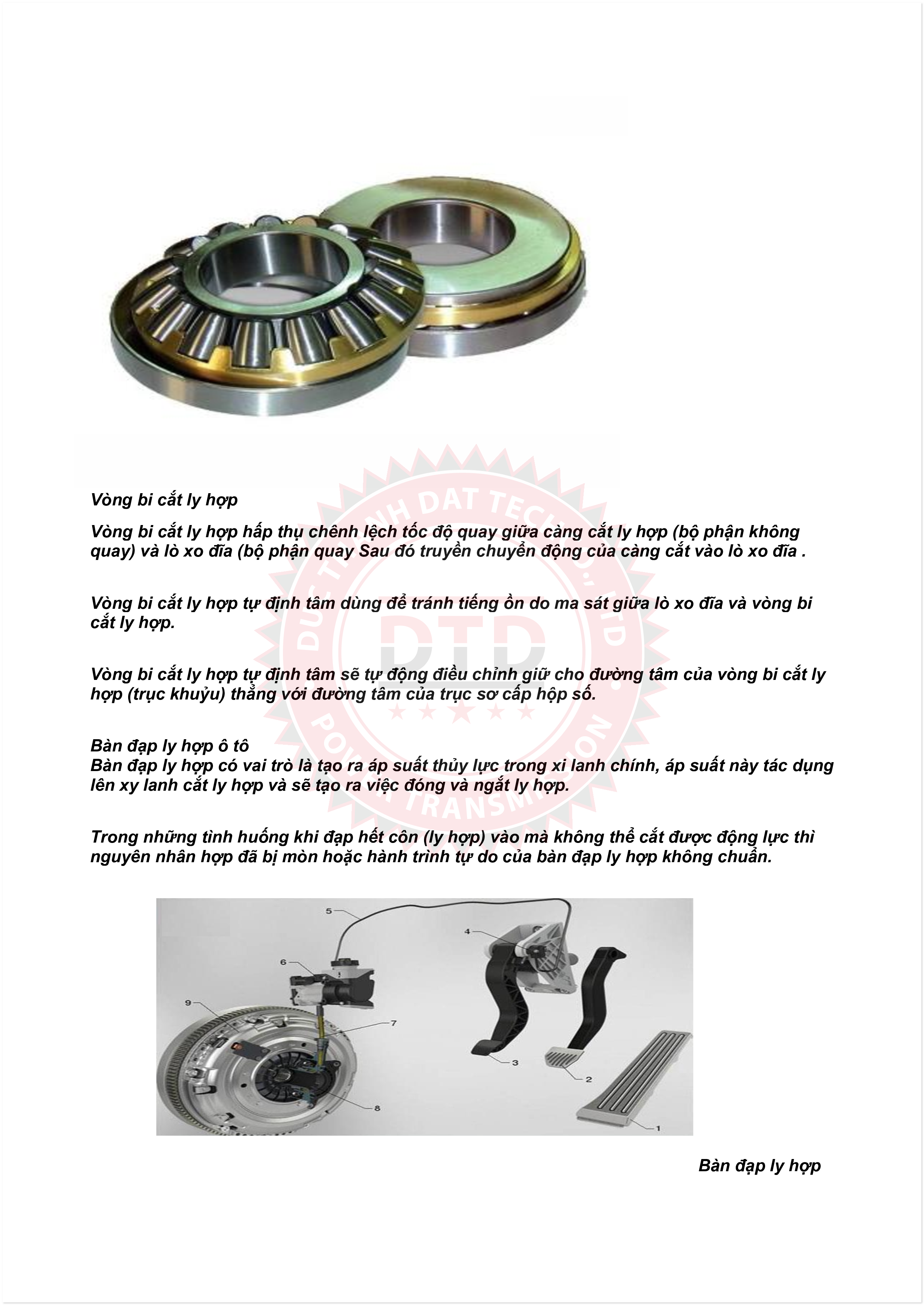 Vòng bi cắt ly hợp

Vòng bi cắt ly hợp hấp thụ chênh lệch tốc độ quay giữa càng cắt ly hợp (bộ phận không quay) và lò xo đĩa (bộ phận quay Sau đó truyền chuyển động của càng cắt vào lò xo đĩa .

Vòng bi cắt ly hợp tự định tâm dùng để tránh tiếng ồn do ma sát giữa lò xo đĩa và vòng bi cắt ly hợp.

Vòng bi cắt ly hợp tự định tâm sẽ tự động điều chỉnh giữ cho đường tâm của vòng bi cắt ly hợp (trục khuỷu) thẳng với đường tâm của trục sơ cấp hộp số.

Bàn đạp ly hợp ô tô
Bàn đạp ly hợp có vai trò là tạo ra áp suất thủy lực trong xi lanh chính, áp suất này tác dụng lên xy lanh cắt ly hợp và sẽ tạo ra việc đóng và ngắt ly hợp.

Trong những tình huống khi đạp hết côn (ly hợp) vào mà không thể cắt được động lực thì nguyên nhân hợp đã bị mòn hoặc hành trình tự do của bàn đạp ly hợp không chuẩn.

5
4
6
9
7
3
2
8
1

Bàn đạp ly hợp

DUC THINH DAT TECH CO., LTD
DTD
POWER TRANSMISSION